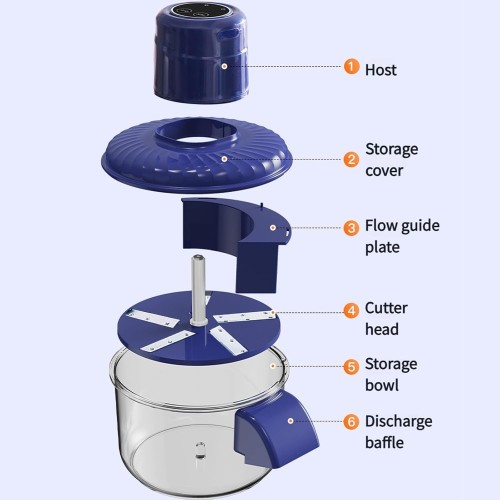 1 Host

2 Storage cover

3 Flow guide plate

4 Cutter head

5 Storage bowl

6 Discharge baffle