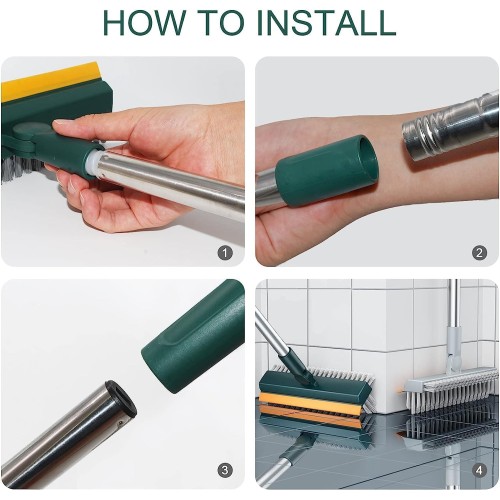 HOW TO INSTALL

1

2

3

4