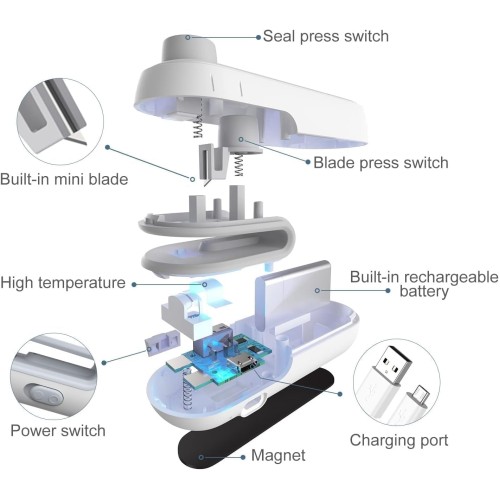 Seal press switch

Built-in mini blade

Blade press switch

High temperature

Built-in rechargeable battery

Power switch

Charging port

Magnet