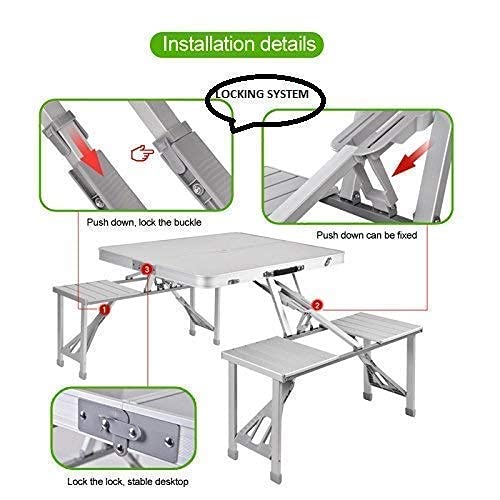 Installation details

LOCKING SYSTEM

Push down, lock the buckle

Push down can be fixed

3

1

2

Lock the lock, stable desktop