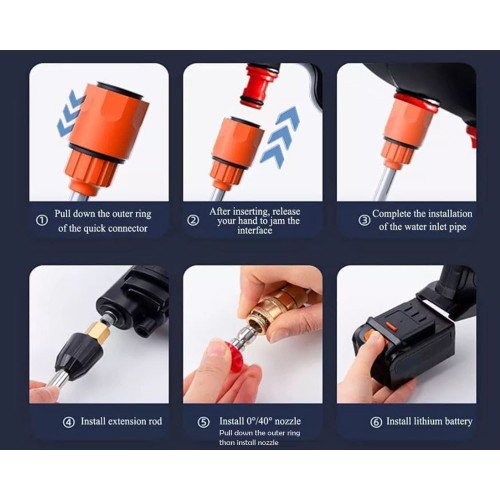 ① Pull down the outer ring of the quick connector

② After inserting, release your hand to jam the interface

③ Complete the installation of the water inlet pipe

④ Install extension rod

⑤ Install 0°/40° nozzle
Pull down the outer ring than install nozzle

⑥ Install lithium battery