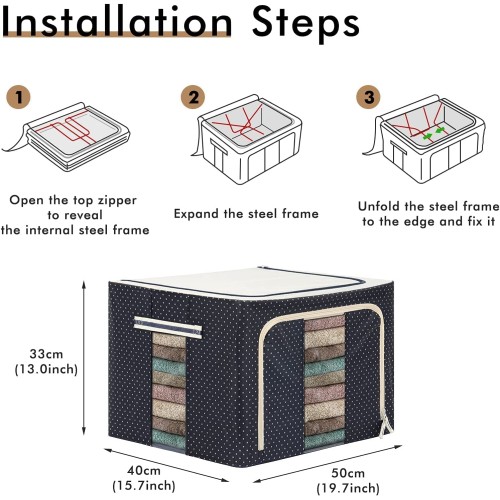 Installation Steps

1

Open the top zipper to reveal the internal steel frame

2

Expand the steel frame

3

Unfold the steel frame to the edge and fix it

33cm (13.0inch)

40cm (15.7inch)

50cm (19.7inch)