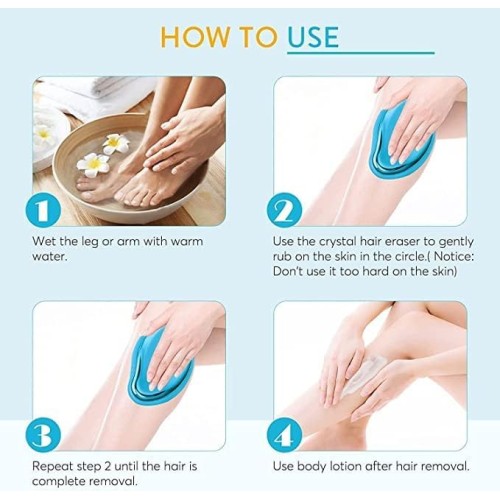 HOW TO USE

1

Wet the leg or arm with warm water.

2

Use the crystal hair eraser to gently rub on the skin in the circle.( Notice: Don't use it too hard on the skin)

3

Repeat step 2 until the hair is complete removal.

4

Use body lotion after hair removal.