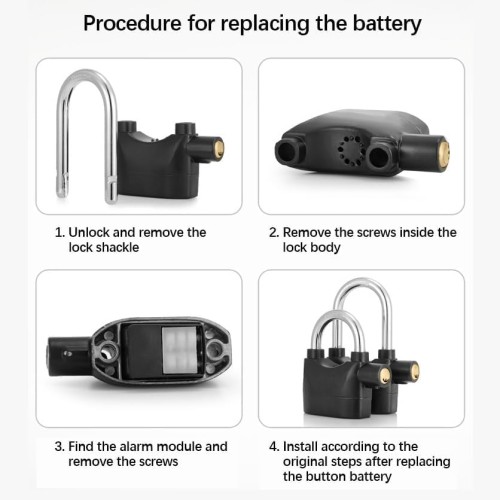 Procedure for replacing the battery

1. Unlock and remove the lock shackle

2. Remove the screws inside the lock body

3. Find the alarm module and remove the screws

4. Install according to the original steps after replacing the button battery