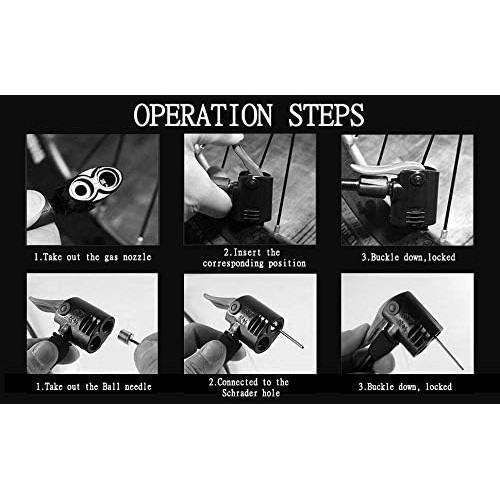 OPERATION STEPS

1.Take out the gas nozzle

2.Insert the corresponding position

3.Buckle down,locked

1.Take out the Ball needle

2.Connected to the Schrader hole

3.Buckle down, locked