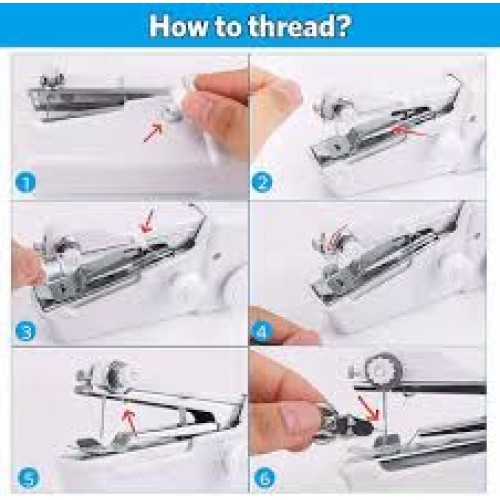 How to thread?

1

2

3

4

5

6