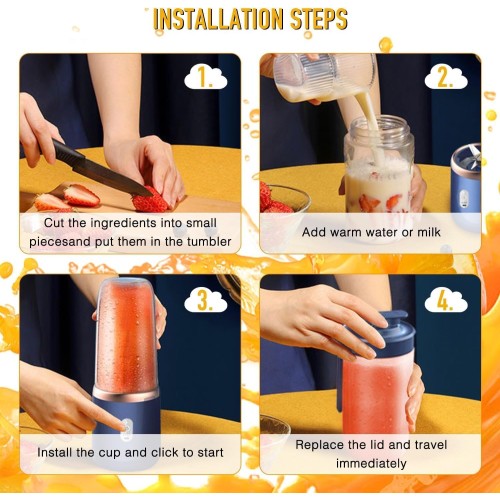 INSTALLATION STEPS

1.

Cut the ingredients into small piecesand put them in the tumbler

2.

Add warm water or milk

3.

Install the cup and click to start

4.

Replace the lid and travel immediately