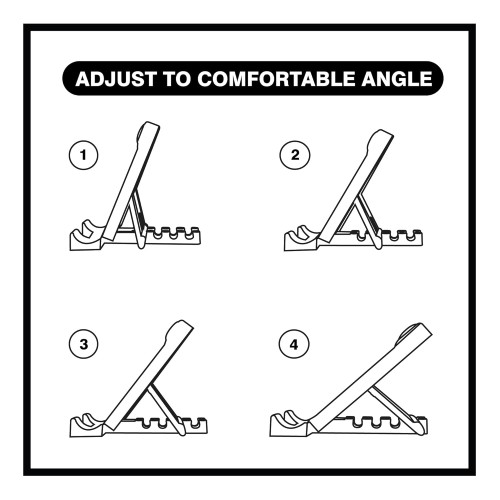 ADJUST TO COMFORTABLE ANGLE

1

2

3

4