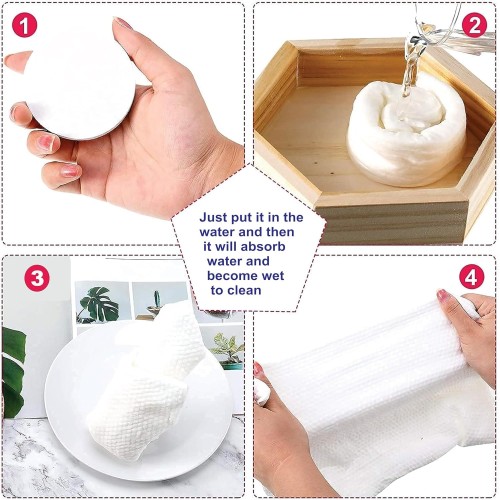 1

2

Just put it in the water and then it will absorb water and become wet to clean

3

4