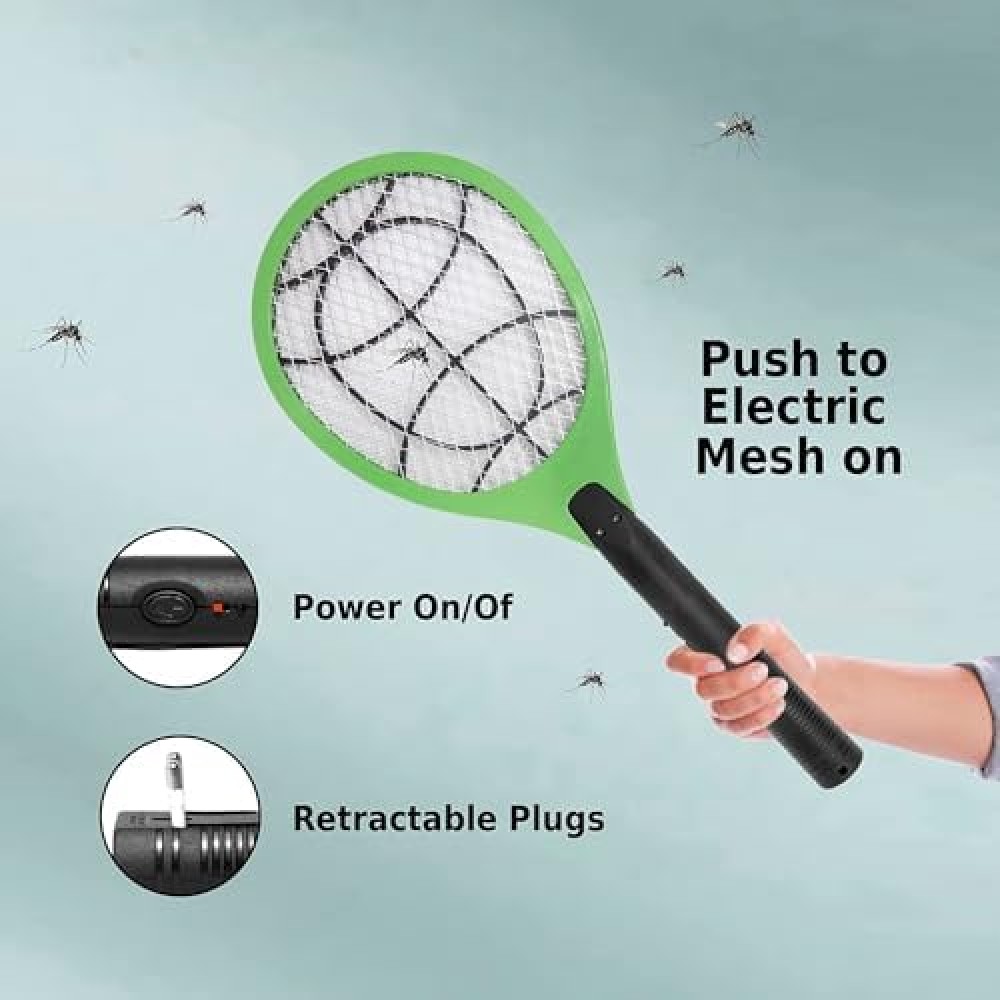 Push to Electric Mesh on

Power On/Of

Retractable Plugs