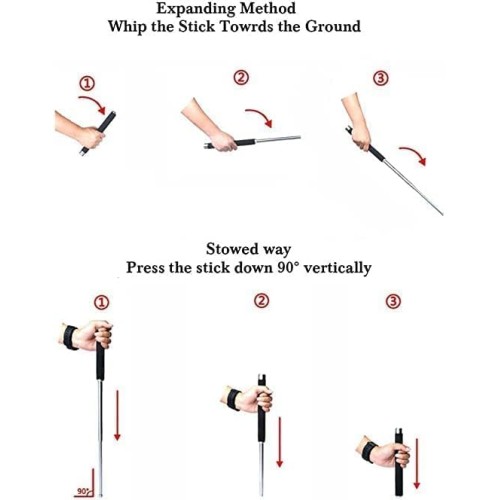 Expanding Method
Whip the Stick Towrds the Ground

①
②
③

Stowed way
Press the stick down 90° vertically

①
②
③

90°