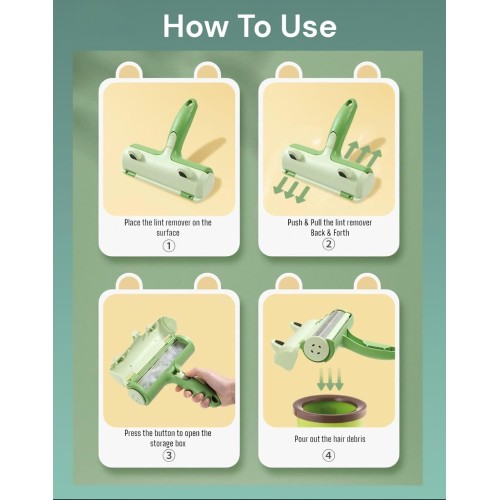 How To Use

Place the lint remover on the surface
①

Push & Pull the lint remover Back & Forth
②

Press the button to open the storage box
③

Pour out the hair debris
④