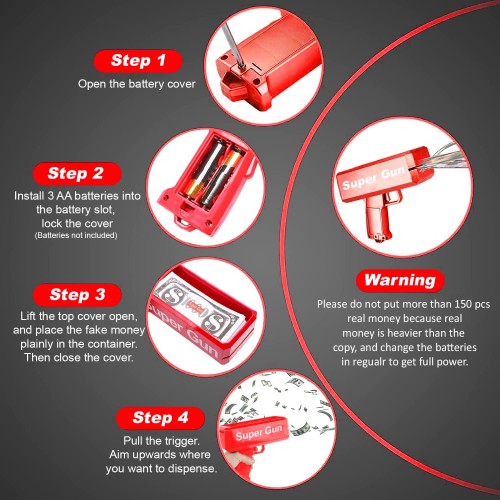 Step 1
Open the battery cover

Step 2
Install 3 AA batteries into the battery slot, lock the cover
(Batteries not included)

Step 3
Lift the top cover open, and place the fake money plainly in the container. Then close the cover.

Super Gun

Step 4
Pull the trigger. Aim upwards where you want to dispense.

Super Gun

Super Gun

Warning
Please do not put more than 150 pcs real money because real money is heavier than the copy, and change the batteries in regualr to get full power.