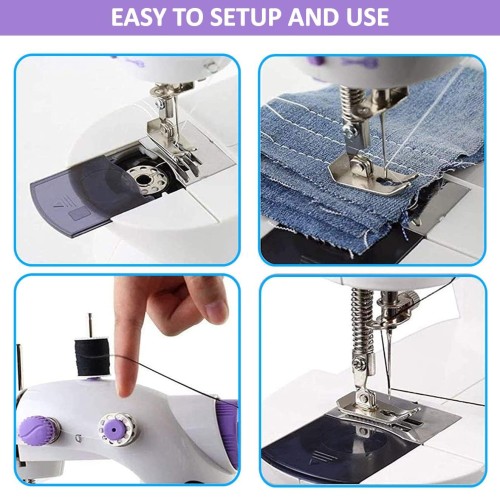 EASY TO SETUP AND USE