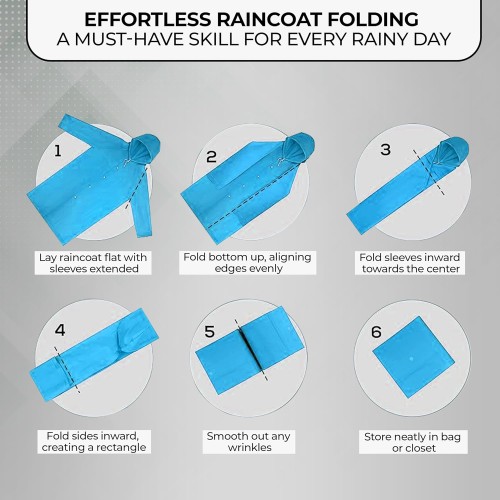 EFFORTLESS RAINCOAT FOLDING
A MUST-HAVE SKILL FOR EVERY RAINY DAY

1
Lay raincoat flat with sleeves extended

2
Fold bottom up, aligning edges evenly

3
Fold sleeves inward towards the center

4
Fold sides inward, creating a rectangle

5
Smooth out any wrinkles

6
Store neatly in bag or closet