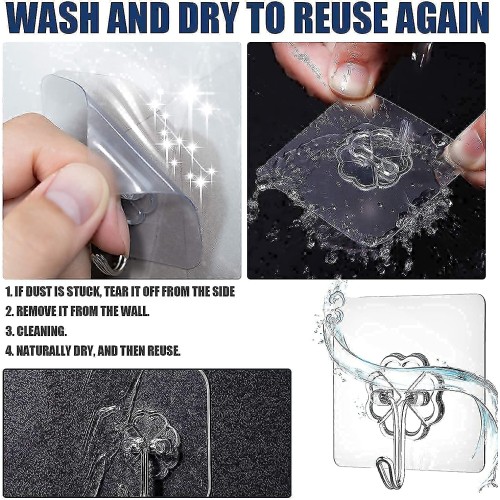 WASH AND DRY TO REUSE AGAIN

1. IF DUST IS STUCK, TEAR IT OFF FROM THE SIDE
2. REMOVE IT FROM THE WALL.
3. CLEANING.
4. NATURALLY DRY, AND THEN REUSE.