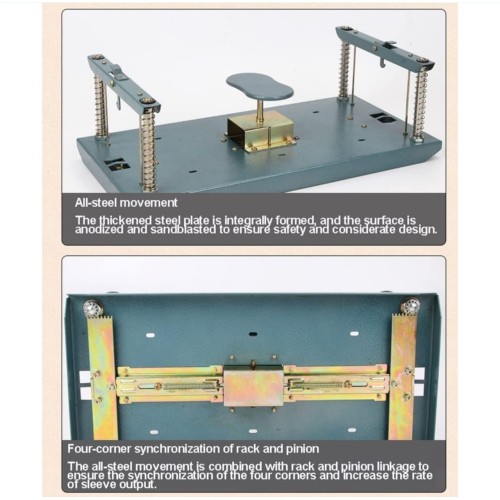 All-steel movement

The thickened steel plate is integrally formed, and the surface is anodized and sandblasted to ensure safety and considerate design.

Four-corner synchronization of rack and pinion

The all-steel movement is combined with rack and pinion linkage to ensure the synchronization of the four corners and increase the rate of sleeve output.