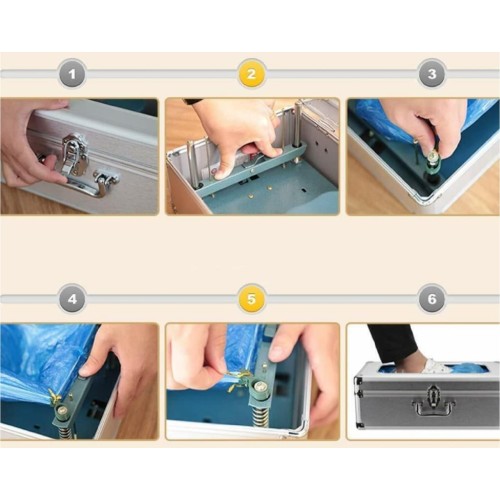 1
2
3
4
5
6