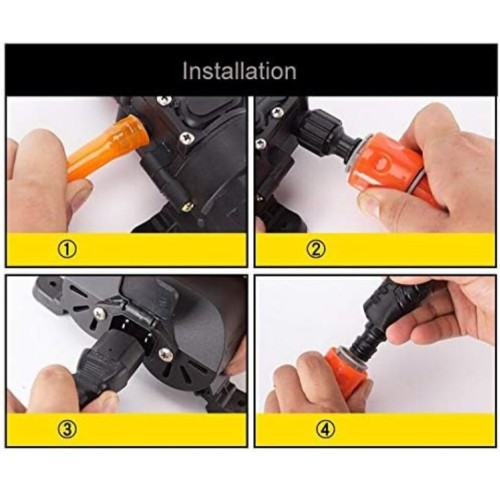 Installation

①

②

③

④