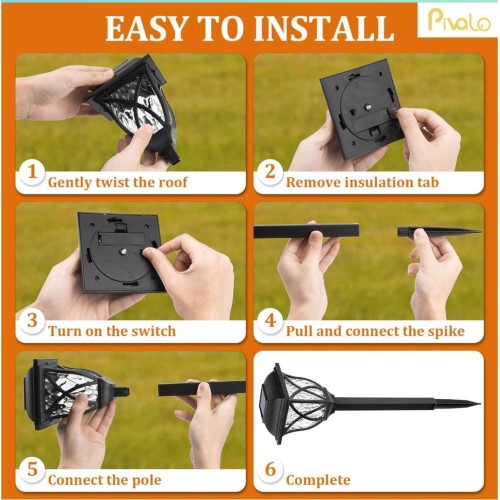 EASY TO INSTALL

Pivalo

1 Gently twist the roof

2 Remove insulation tab

3 Turn on the switch

4 Pull and connect the spike

5 Connect the pole

6 Complete