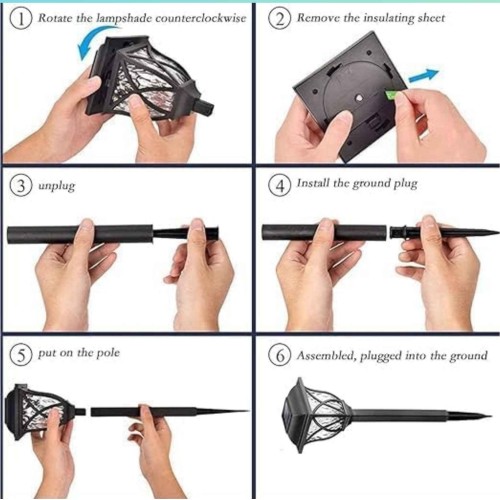 ① Rotate the lampshade counterclockwise

② Remove the insulating sheet

③ unplug

④ Install the ground plug

⑤ put on the pole

⑥ Assembled, plugged into the ground