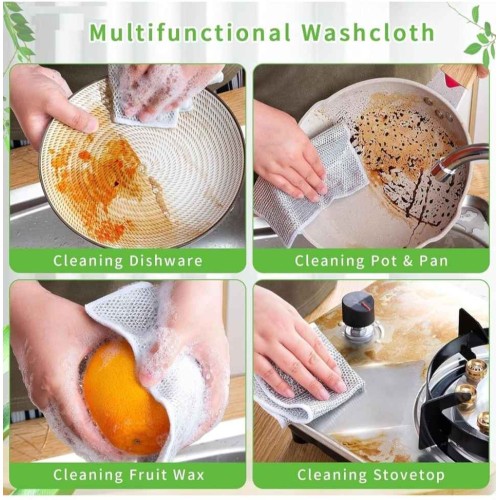 Multifunctional Washcloth

Cleaning Dishware

Cleaning Pot & Pan

Cleaning Fruit Wax

Cleaning Stovetop