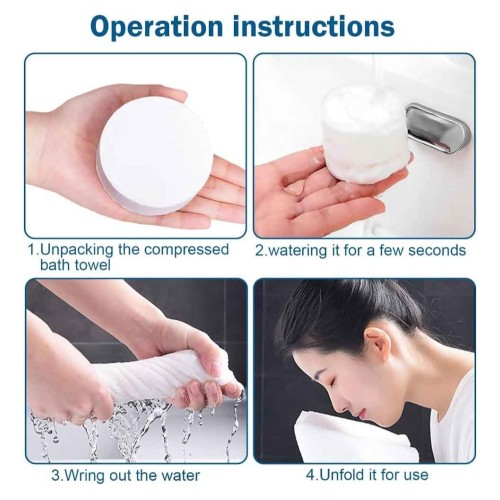 Operation instructions

1.Unpacking the compressed bath towel

2.watering it for a few seconds

3.Wring out the water

4.Unfold it for use