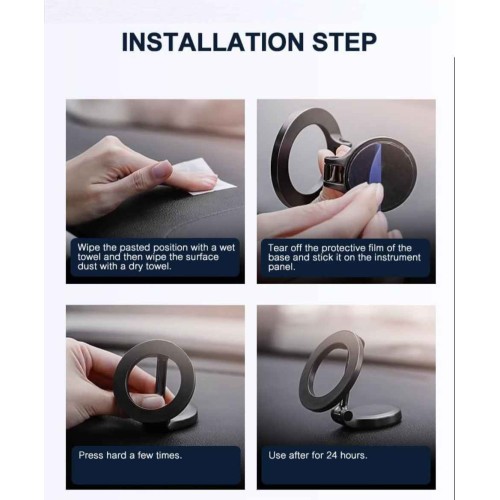 INSTALLATION STEP

Wipe the pasted position with a wet towel and then wipe the surface dust with a dry towel.

Tear off the protective film of the base and stick it on the instrument panel.

Press hard a few times.

Use after for 24 hours.