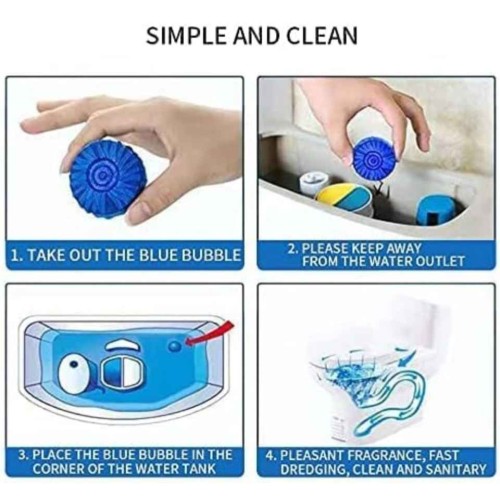 SIMPLE AND CLEAN

1. TAKE OUT THE BLUE BUBBLE

2. PLEASE KEEP AWAY FROM THE WATER OUTLET

3. PLACE THE BLUE BUBBLE IN THE CORNER OF THE WATER TANK

4. PLEASANT FRAGRANCE, FAST DREDGING, CLEAN AND SANITARY