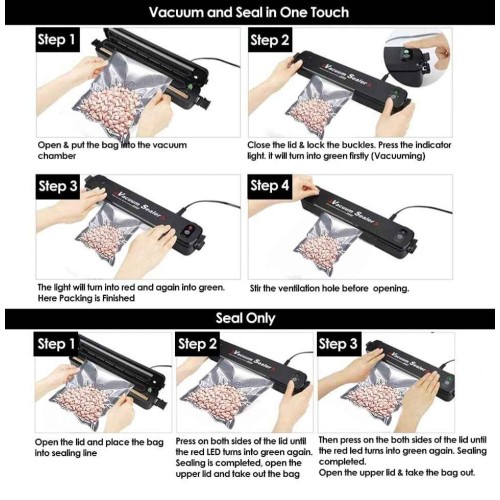 Vacuum and Seal in One Touch

Step 1

Open & put the bag into the vacuum chamber

Step 2

Vacuum Sealer

Close the lid & lock the buckles. Press the indicator light. it will turn into green firstly (Vacuuming)

Step 3

Vacuum Sealer

The light will turn into red and again into green. Here Packing is Finished

Step 4

Vacuum Sealer

Stir the ventilation hole before opening.

Seal Only

Step 1

Open the lid and place the bag into sealing line

Step 2

Vacuum Sealer

Press on both sides of the lid until the red LED turns into green again. Sealing is completed, open the upper lid and take out the bag

Step 3

Vacuum Sealer

Then press on the both sides of the lid until the red led turns into green again. Sealing completed.
Open the upper lid & take the bag out.