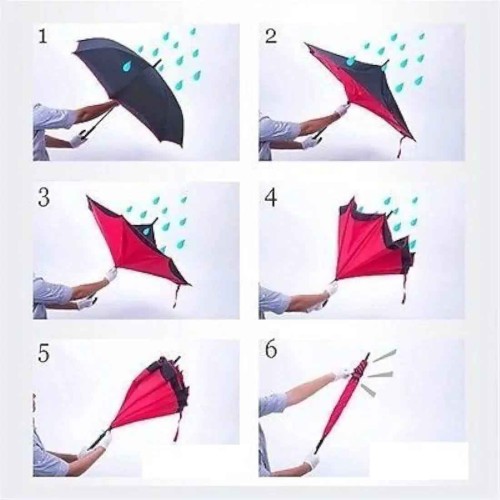 1

2

3

4

5

6