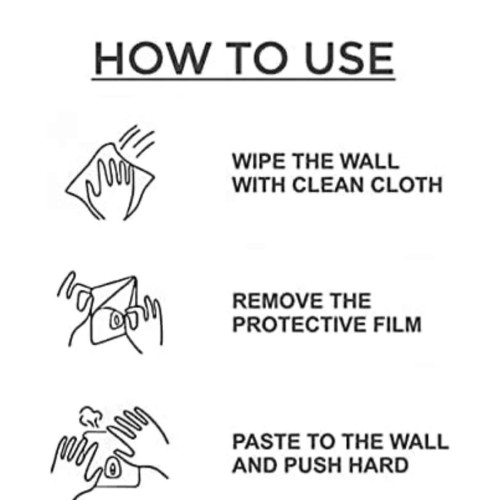 HOW TO USE

WIPE THE WALL WITH CLEAN CLOTH

REMOVE THE PROTECTIVE FILM

PASTE TO THE WALL AND PUSH HARD