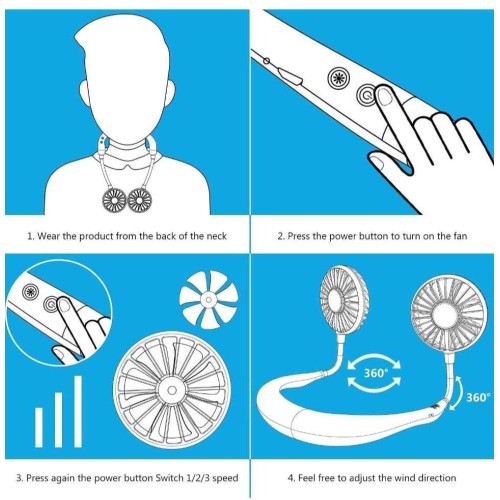 1. Wear the product from the back of the neck

2. Press the power button to turn on the fan

3. Press again the power button Switch 1/2/3 speed

360°

360°

4. Feel free to adjust the wind direction